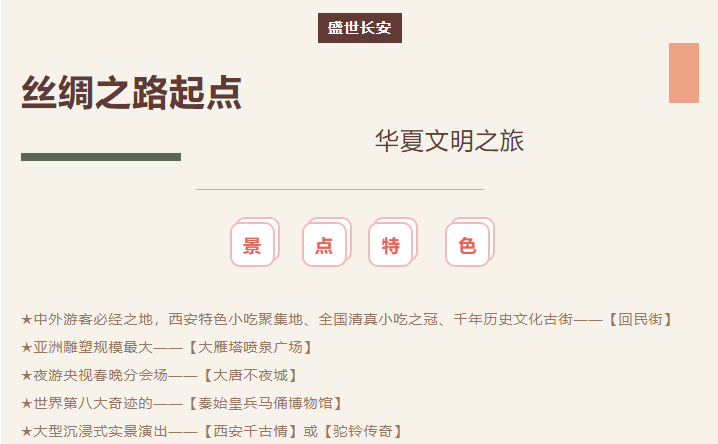 盛世长安

丝绸之路起点

华夏文明之旅

景 点 特 色

★中外游客必经之地，西安特色小吃聚集地、全国清真小吃之冠、千年历史文化古街——【回民街】

★亚洲雕塑规模最大——【大雁塔喷泉广场】

★夜游央视春晚分会场——【大唐不夜城】

★世界第八大奇迹的——【秦始皇兵马俑博物馆】

★大型沉浸式实景演出——【西安千古情】或【驼铃传奇】